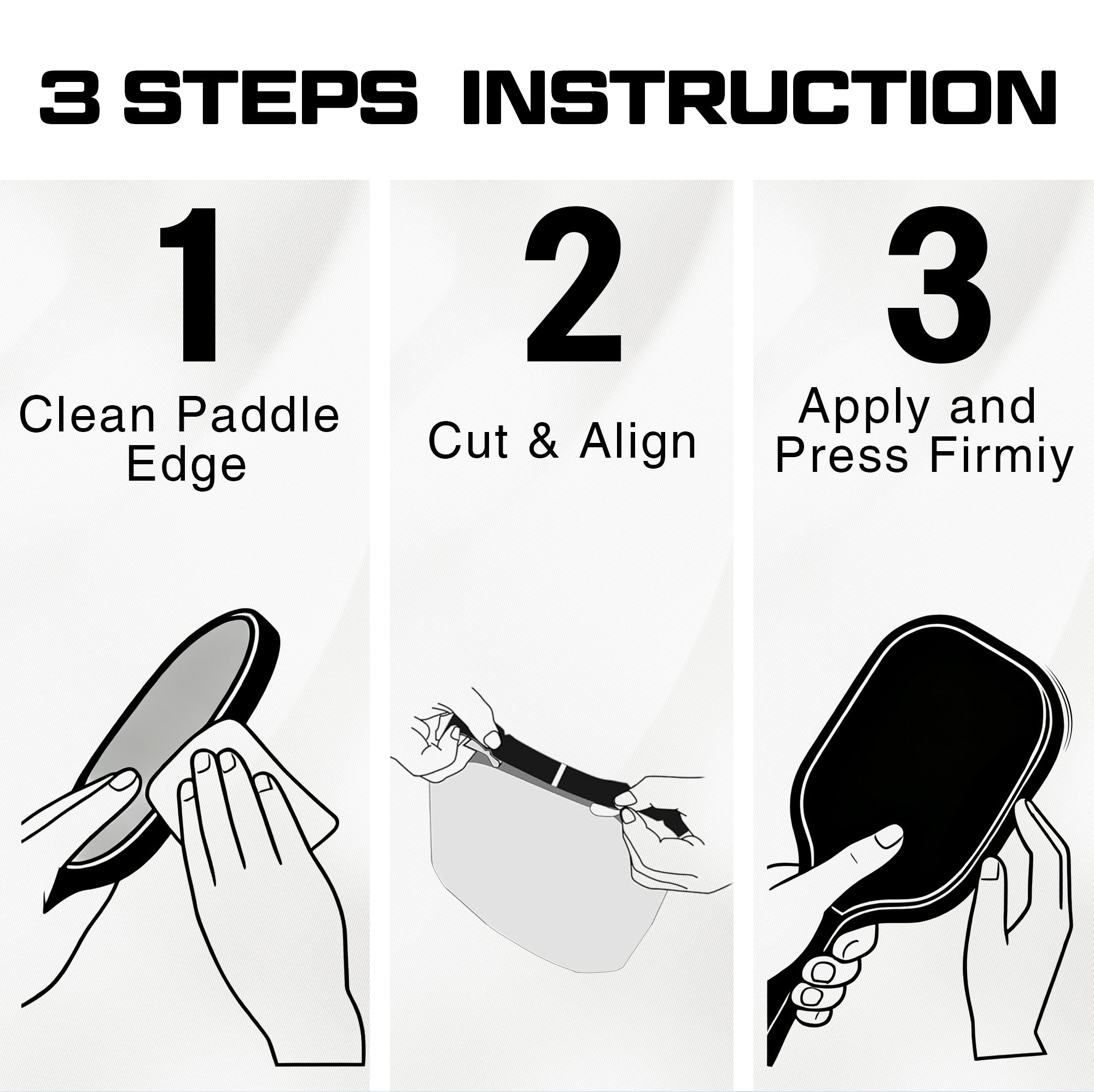 3 STEPS INSTRUCTION

1

Clean Paddle Edge

2

Cut & Align

3

Apply and Press Firmiy